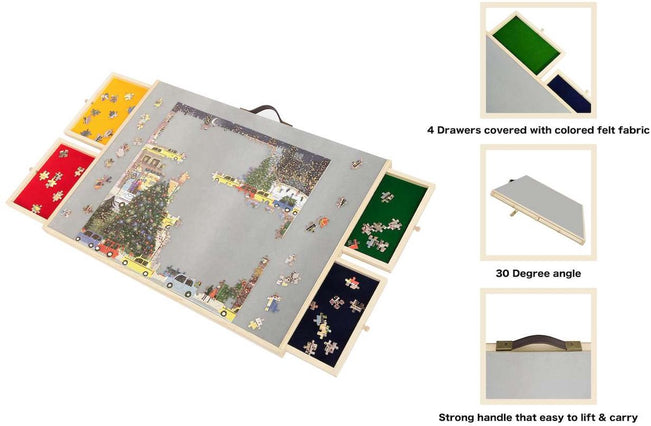 4 Drawers covered with colored felt fabric

30 Degree angle

Strong handle that easy to lift & carry